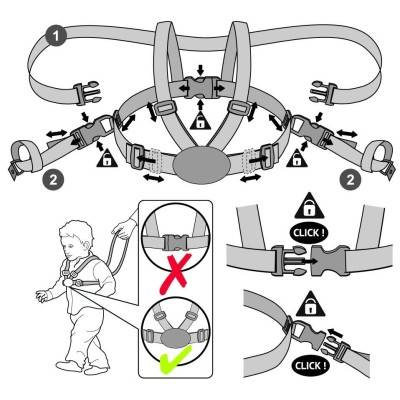 1

2

2

CLICK !

CLICK !