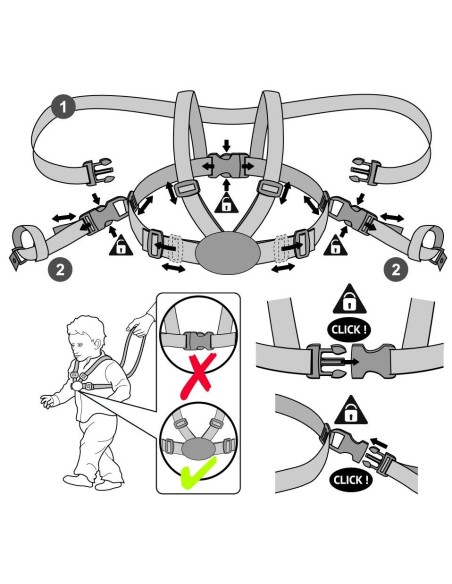 1

2

2

CLICK !

CLICK !