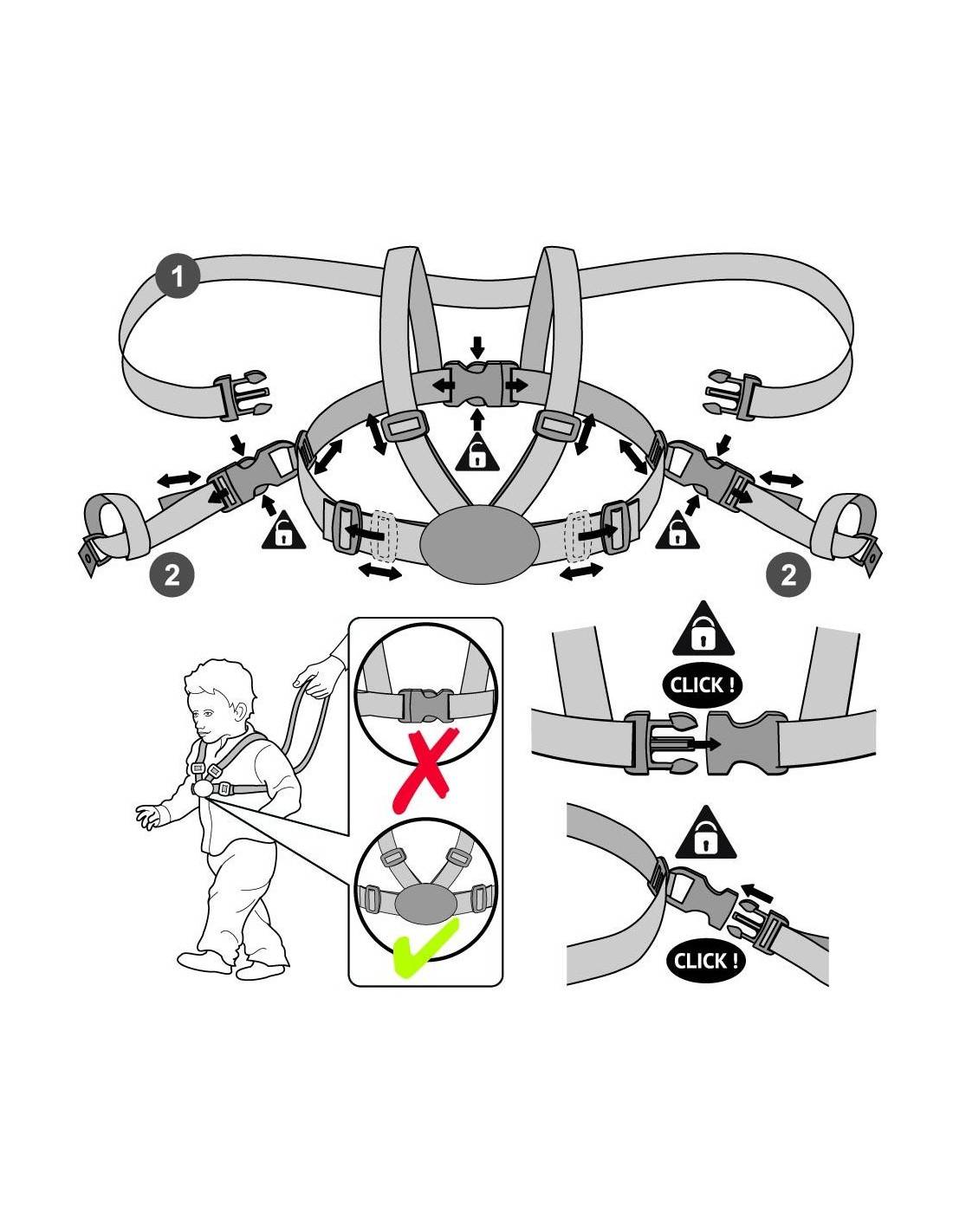 1

2

2

CLICK !

CLICK !