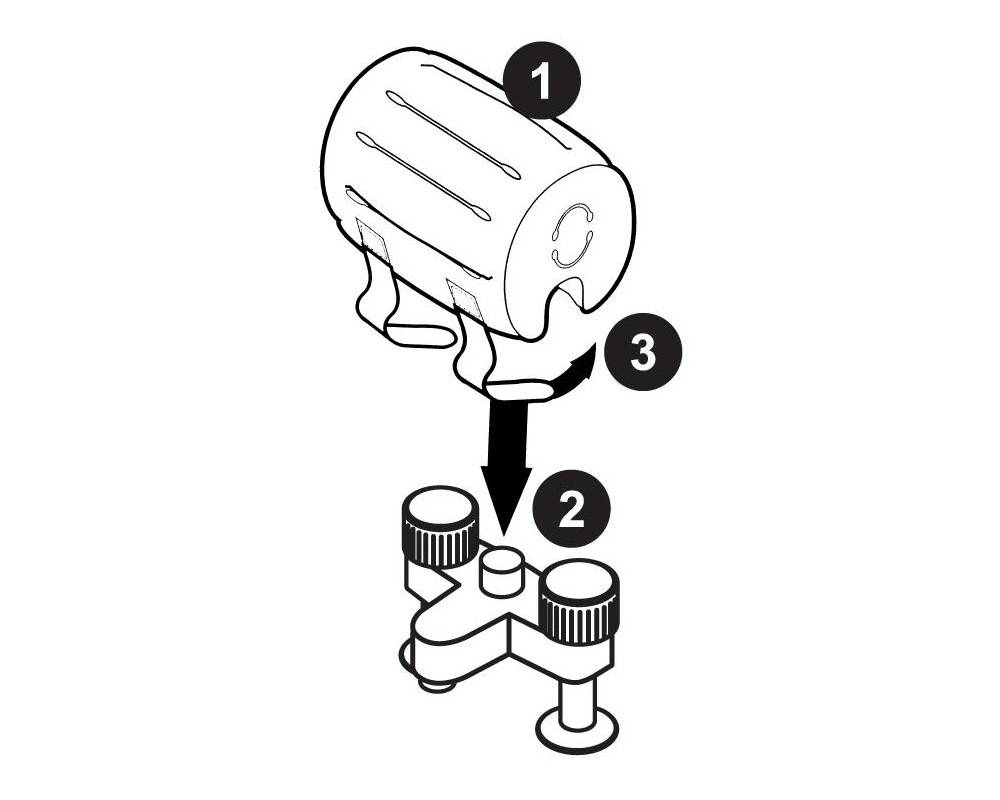 1
3
2