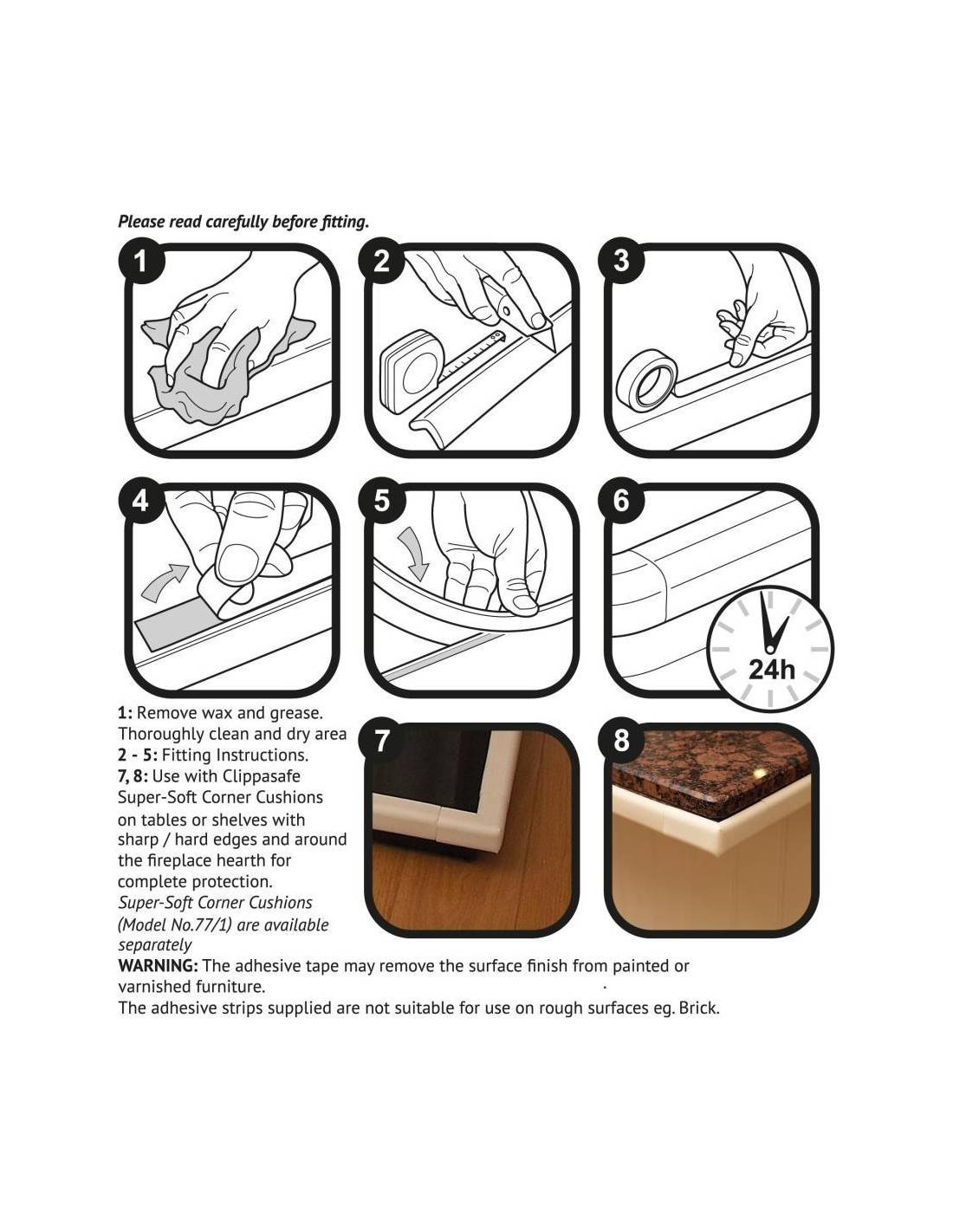 Please read carefully before fitting.

1

2

3

4

5

6

24h

1: Remove wax and grease. Thoroughly clean and dry area
2 - 5: Fitting Instructions.
7, 8: Use with Clippasafe Super-Soft Corner Cushions on tables or shelves with sharp / hard edges and around the fireplace hearth for complete protection.
Super-Soft Corner Cushions (Model No.77/1) are available separately

7

8

WARNING: The adhesive tape may remove the surface finish from painted or varnished furniture.
The adhesive strips supplied are not suitable for use on rough surfaces eg. Brick.