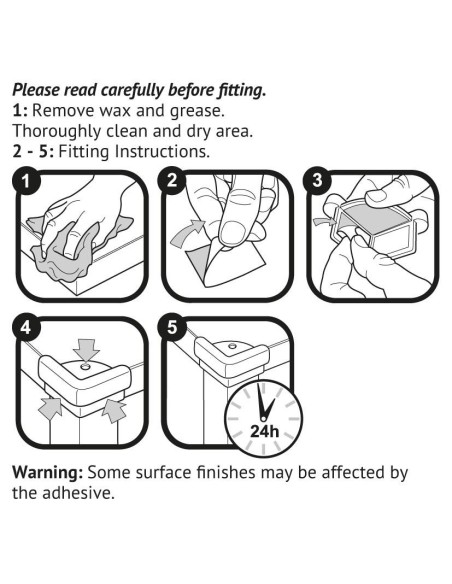 Please read carefully before fitting.
1: Remove wax and grease.
Thoroughly clean and dry area.
2 - 5: Fitting Instructions.

1

2

3

4

5

24h

Warning: Some surface finishes may be affected by the adhesive.