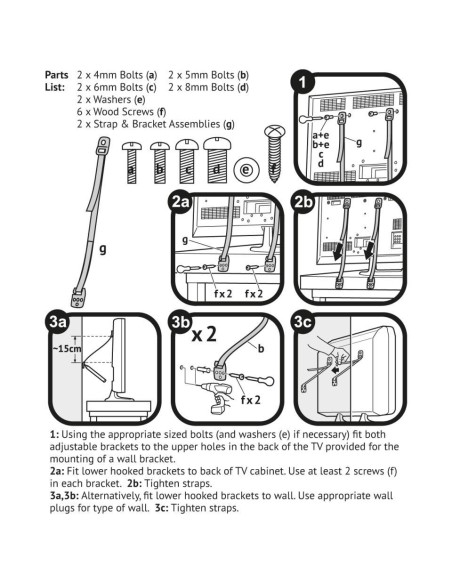 Parts List: 2 x 4mm Bolts (a) 2 x 5mm Bolts (b)
2 x 6mm Bolts (c) 2 x 8mm Bolts (d)
2 x Washers (e)
6 x Wood Screws (f)
2 x Strap & Bracket Assemblies (g)

g

a b c d e f

1

a+e
b+e
c
d

g

2a

g

f x 2 f x 2

2b

3a

~15cm

3b

x 2

b

f x 2

3c

1: Using the appropriate sized bolts (and washers (e) if necessary) fit both adjustable brackets to the upper holes in the back of the TV provided for the mounting of a wall bracket.
2a: Fit lower hooked brackets to back of TV cabinet. Use at least 2 screws (f) in each bracket. 2b: Tighten straps.
3a,3b: Alternatively, fit lower hooked brackets to wall. Use appropriate wall plugs for type of wall. 3c: Tighten straps.