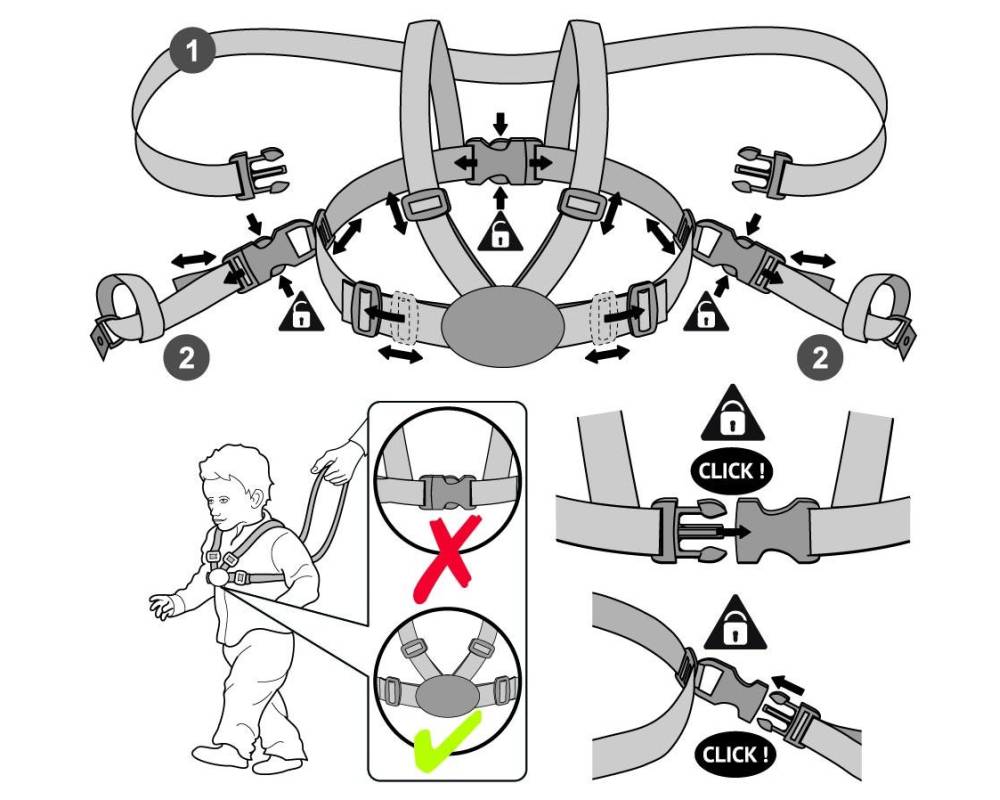 1

2

2

CLICK !

CLICK !