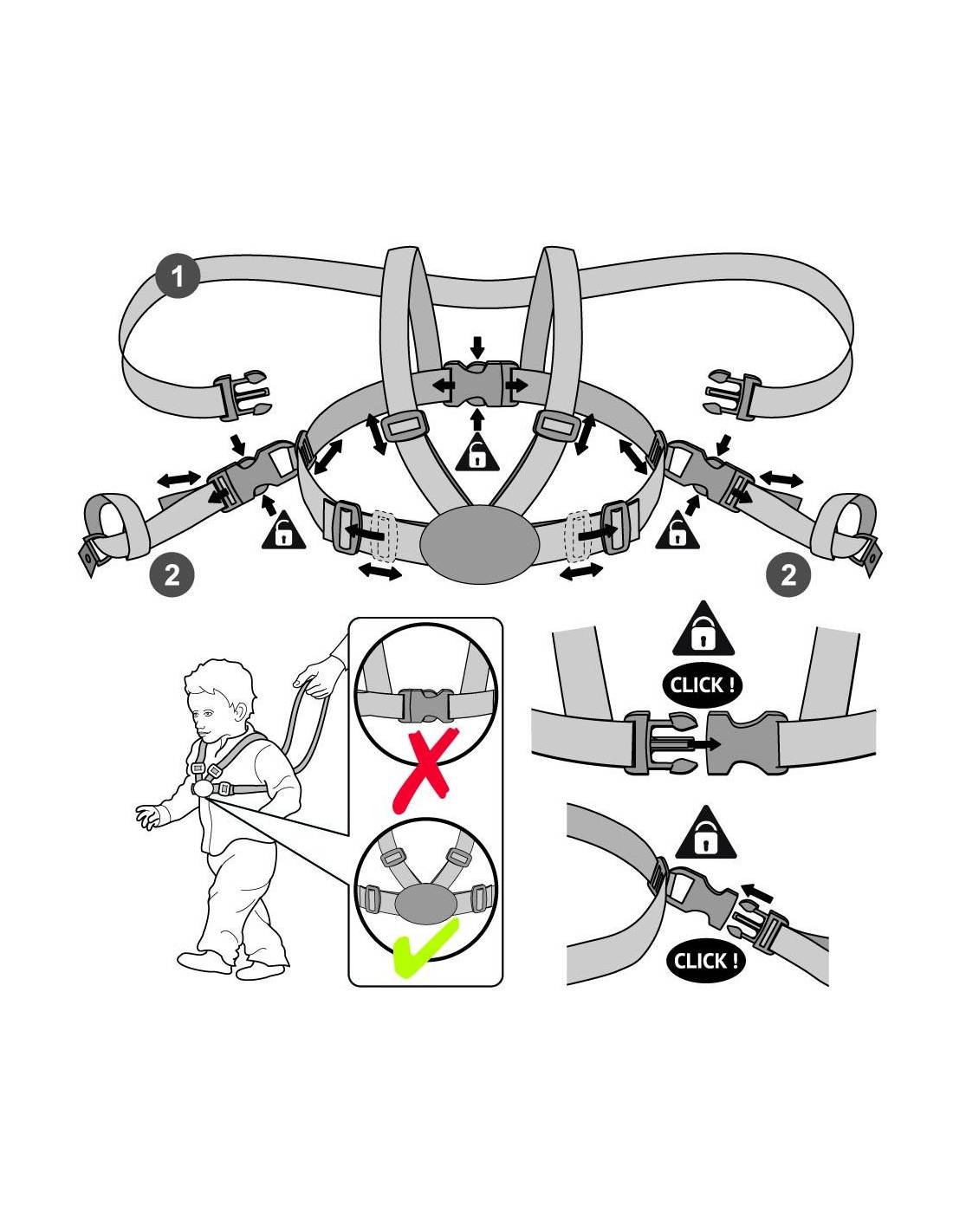 1

2

2

CLICK !

CLICK !