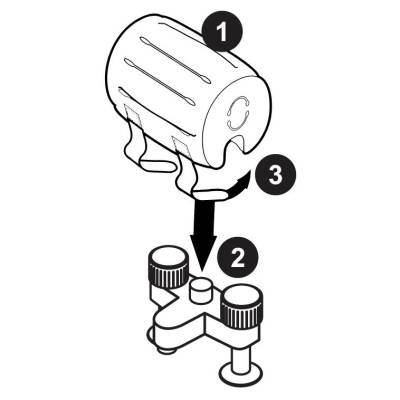 1
3
2