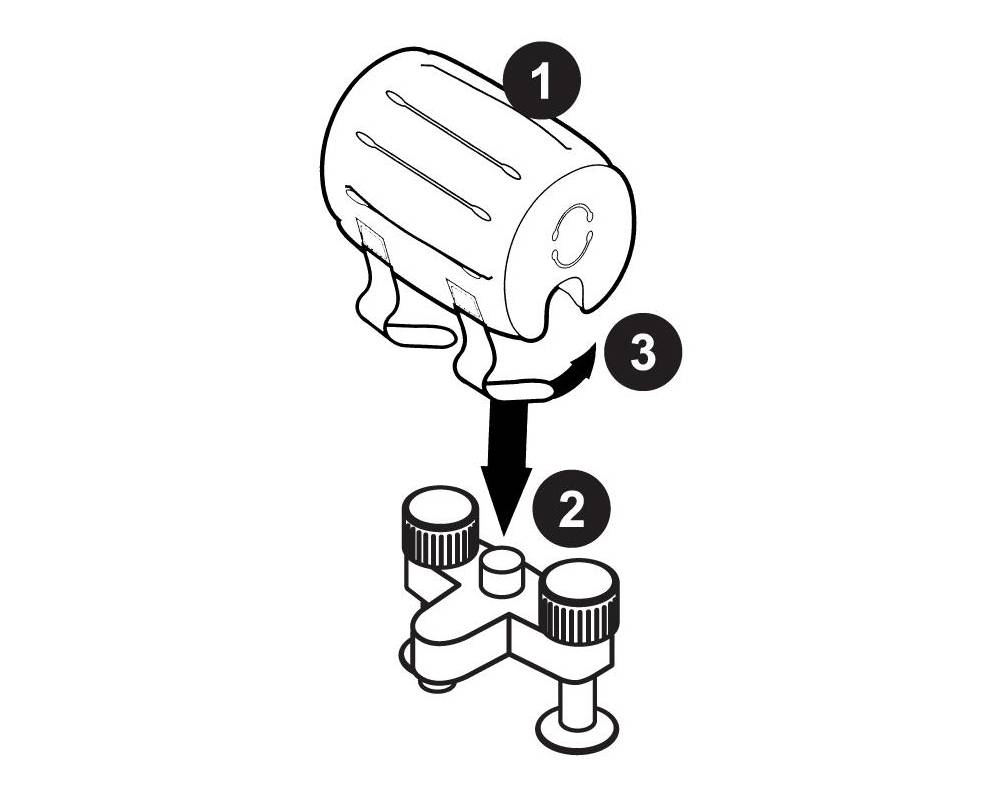 1
3
2