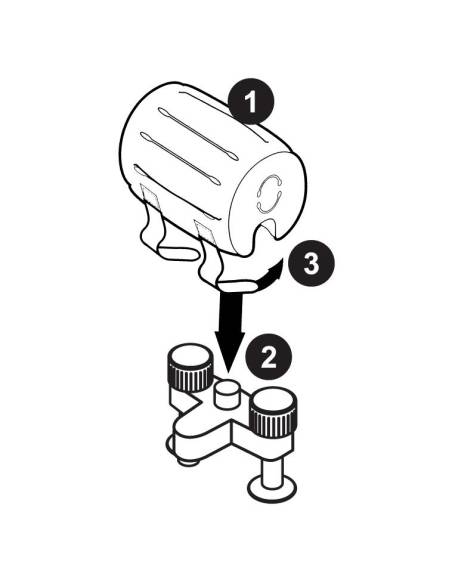 1
3
2