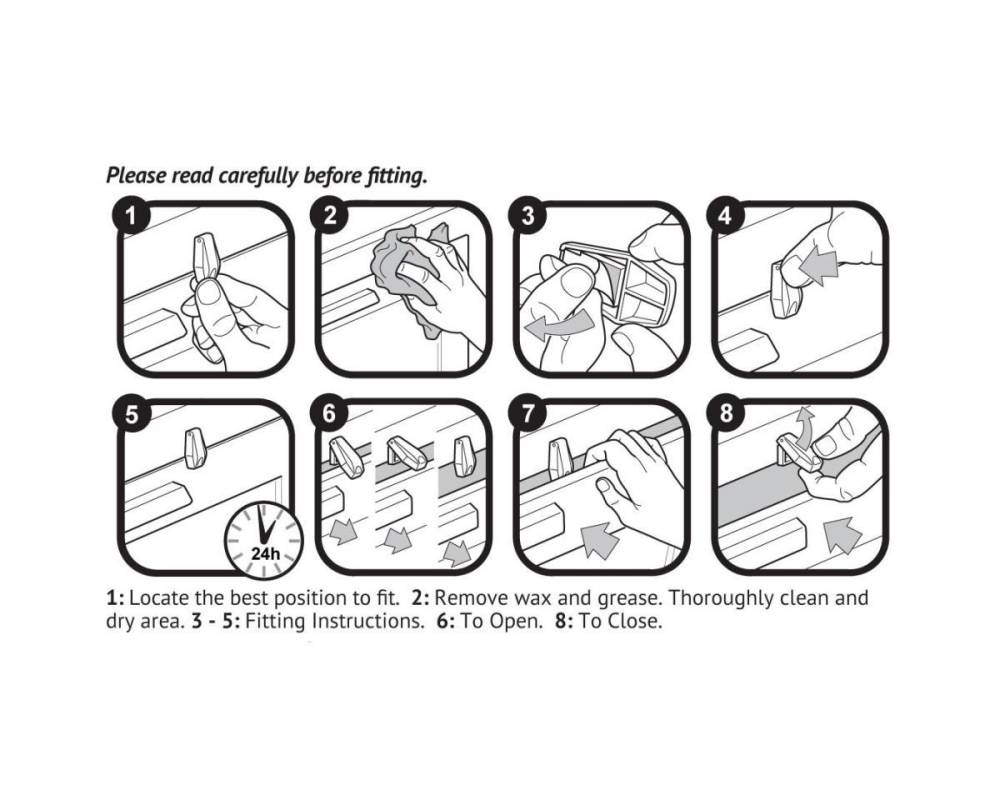 Please read carefully before fitting.

1

2

3

4

5

24h

6

7

8

1: Locate the best position to fit. 2: Remove wax and grease. Thoroughly clean and dry area. 3 - 5: Fitting Instructions. 6: To Open. 8: To Close.