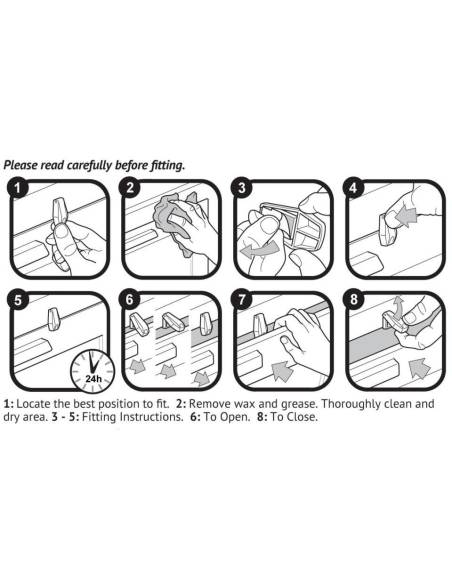 Please read carefully before fitting.

1

2

3

4

5

24h

6

7

8

1: Locate the best position to fit. 2: Remove wax and grease. Thoroughly clean and dry area. 3 - 5: Fitting Instructions. 6: To Open. 8: To Close.