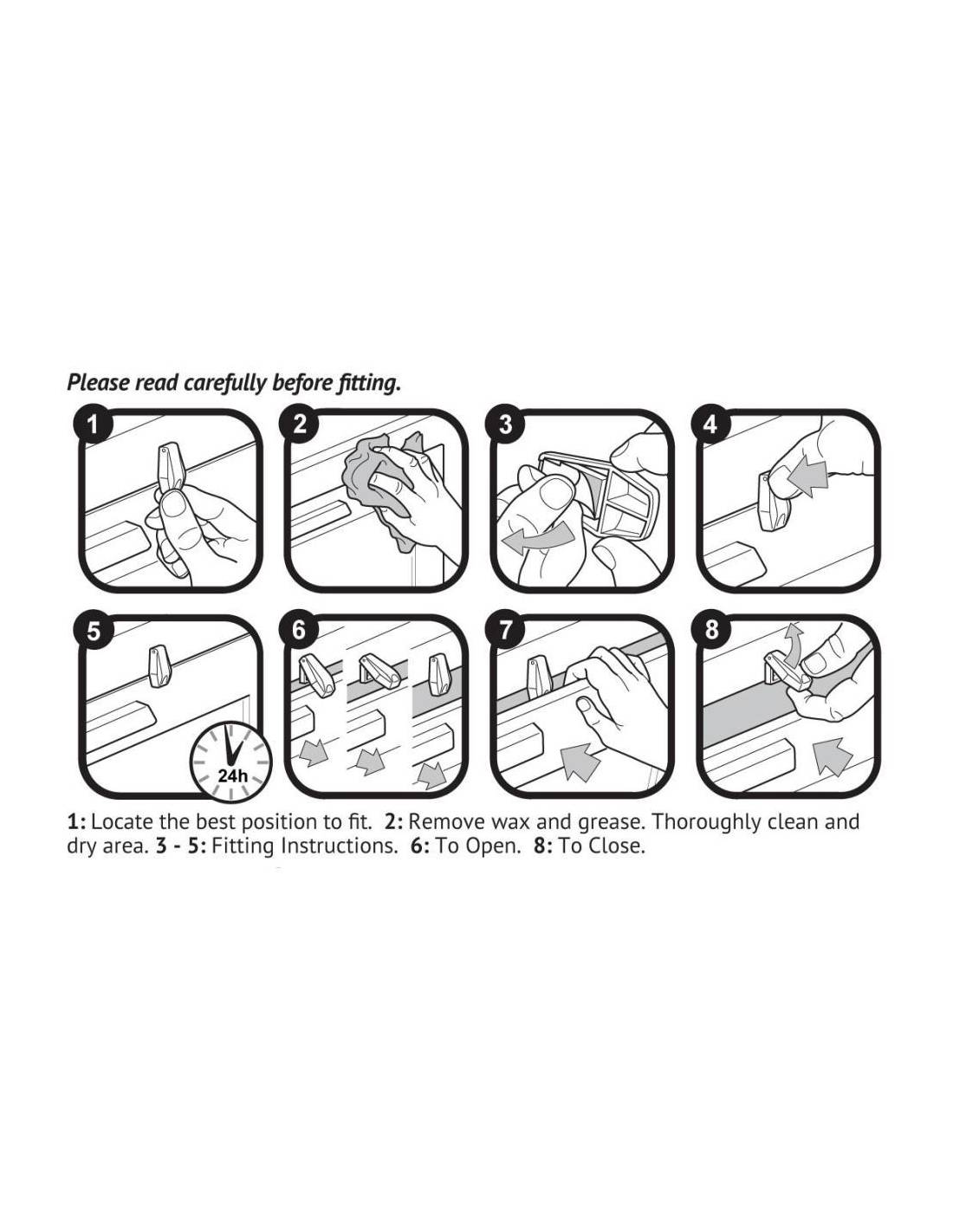 Please read carefully before fitting.

1

2

3

4

5

24h

6

7

8

1: Locate the best position to fit. 2: Remove wax and grease. Thoroughly clean and dry area. 3 - 5: Fitting Instructions. 6: To Open. 8: To Close.