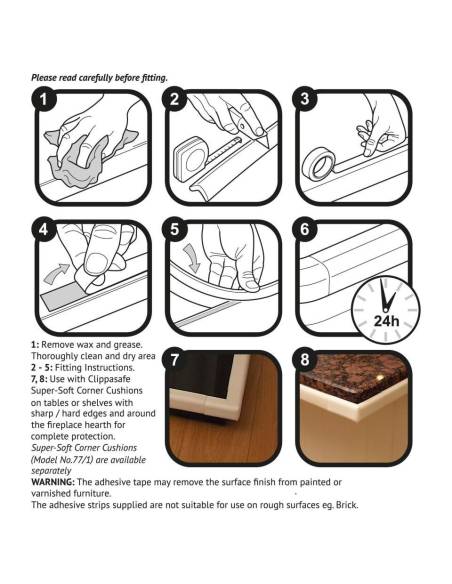 Please read carefully before fitting.

1

2

3

4

5

6

24h

1: Remove wax and grease. Thoroughly clean and dry area
2 - 5: Fitting Instructions.
7, 8: Use with Clippasafe Super-Soft Corner Cushions on tables or shelves with sharp / hard edges and around the fireplace hearth for complete protection.
Super-Soft Corner Cushions (Model No.77/1) are available separately

7

8

WARNING: The adhesive tape may remove the surface finish from painted or varnished furniture.
The adhesive strips supplied are not suitable for use on rough surfaces eg. Brick.