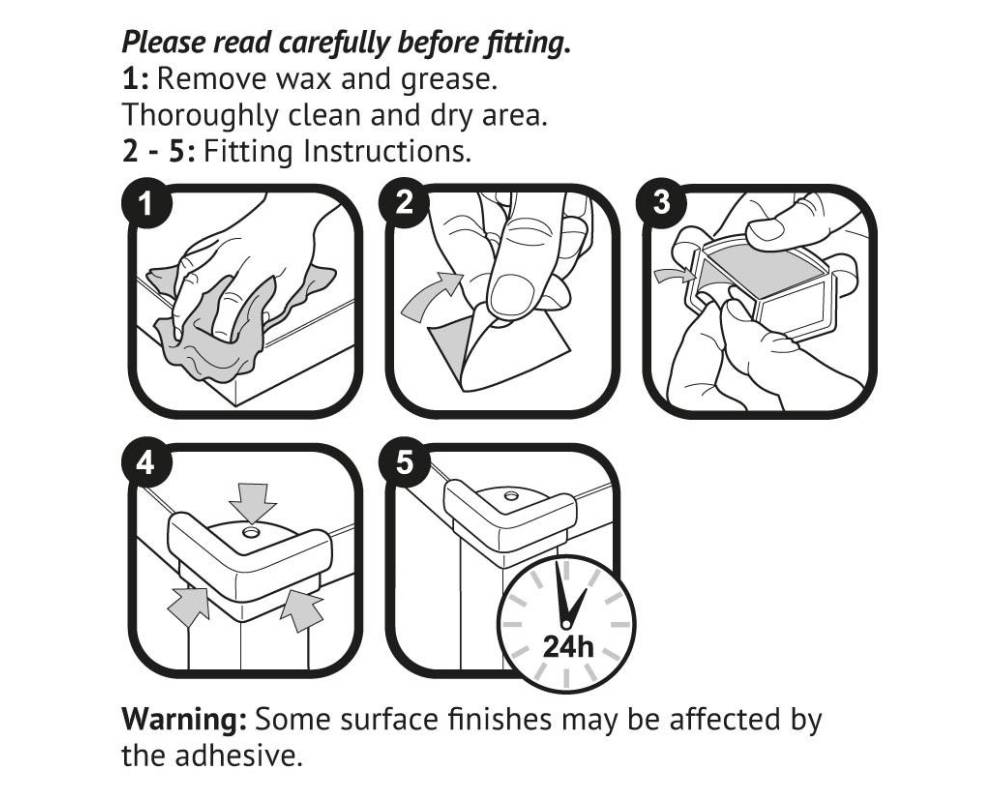 Please read carefully before fitting.
1: Remove wax and grease.
Thoroughly clean and dry area.
2 - 5: Fitting Instructions.

1

2

3

4

5

24h

Warning: Some surface finishes may be affected by the adhesive.