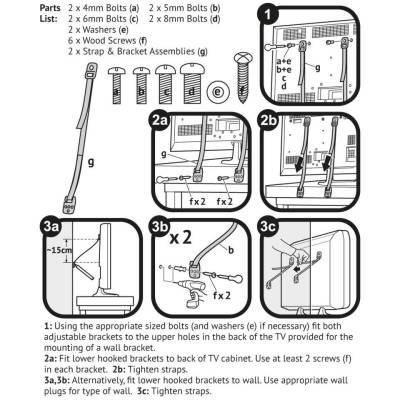 Parts List: 2 x 4mm Bolts (a) 2 x 5mm Bolts (b)
2 x 6mm Bolts (c) 2 x 8mm Bolts (d)
2 x Washers (e)
6 x Wood Screws (f)
2 x Strap & Bracket Assemblies (g)

g

a b c d e f

1
a+e
b+e
c
d
g

2a
g
f x 2 f x 2

2b

3a
~15cm

3b
x 2
b
f x 2

3c

1: Using the appropriate sized bolts (and washers (e) if necessary) fit both adjustable brackets to the upper holes in the back of the TV provided for the mounting of a wall bracket.
2a: Fit lower hooked brackets to back of TV cabinet. Use at least 2 screws (f) in each bracket. 2b: Tighten straps.
3a,3b: Alternatively, fit lower hooked brackets to wall. Use appropriate wall plugs for type of wall. 3c: Tighten straps.